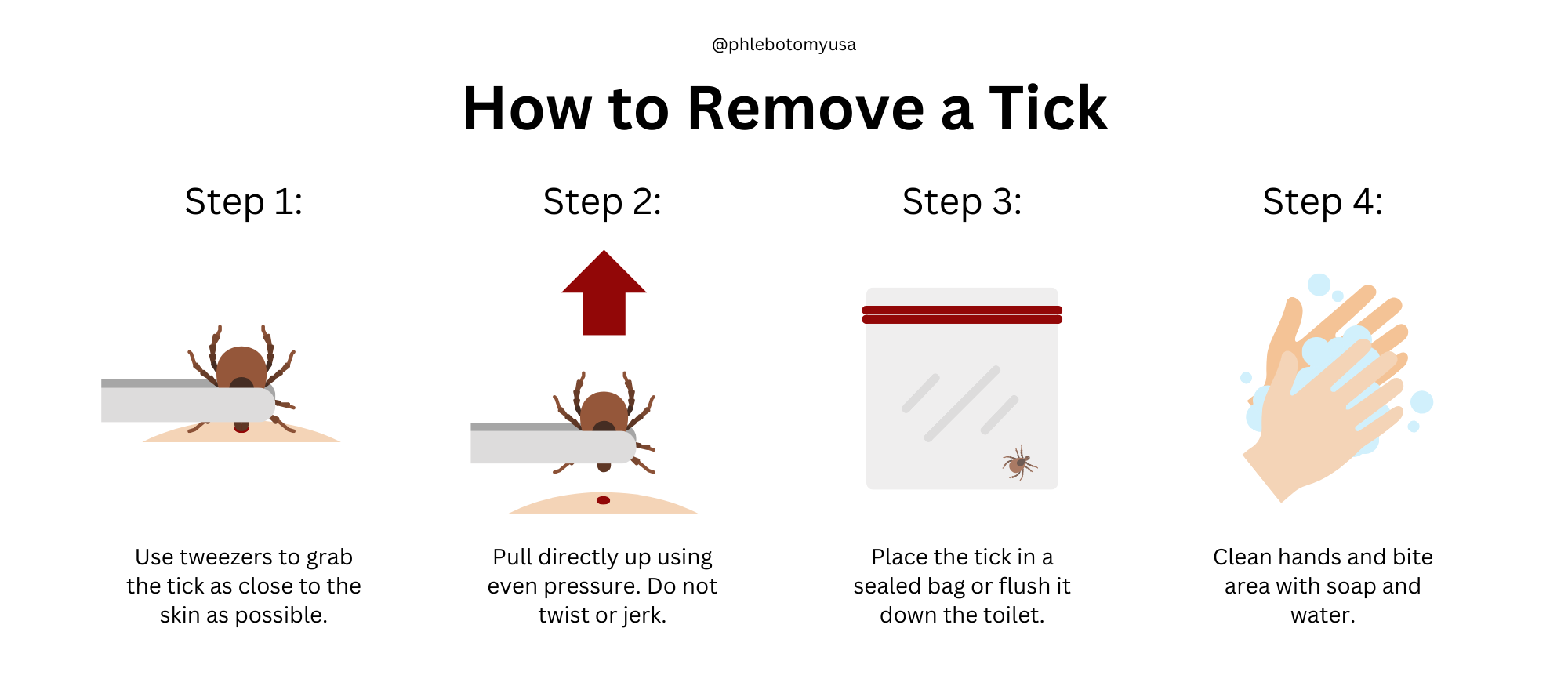 @phlebotomyusa

How to Remove a Tick

Step 1:

Use tweezers to grab the tick as close to the skin as possible.

Step 2:

Pull directly up using even pressure. Do not twist or jerk.

Step 3:

Place the tick in a sealed bag or flush it down the toilet.

Step 4:

Clean hands and bite area with soap and water.